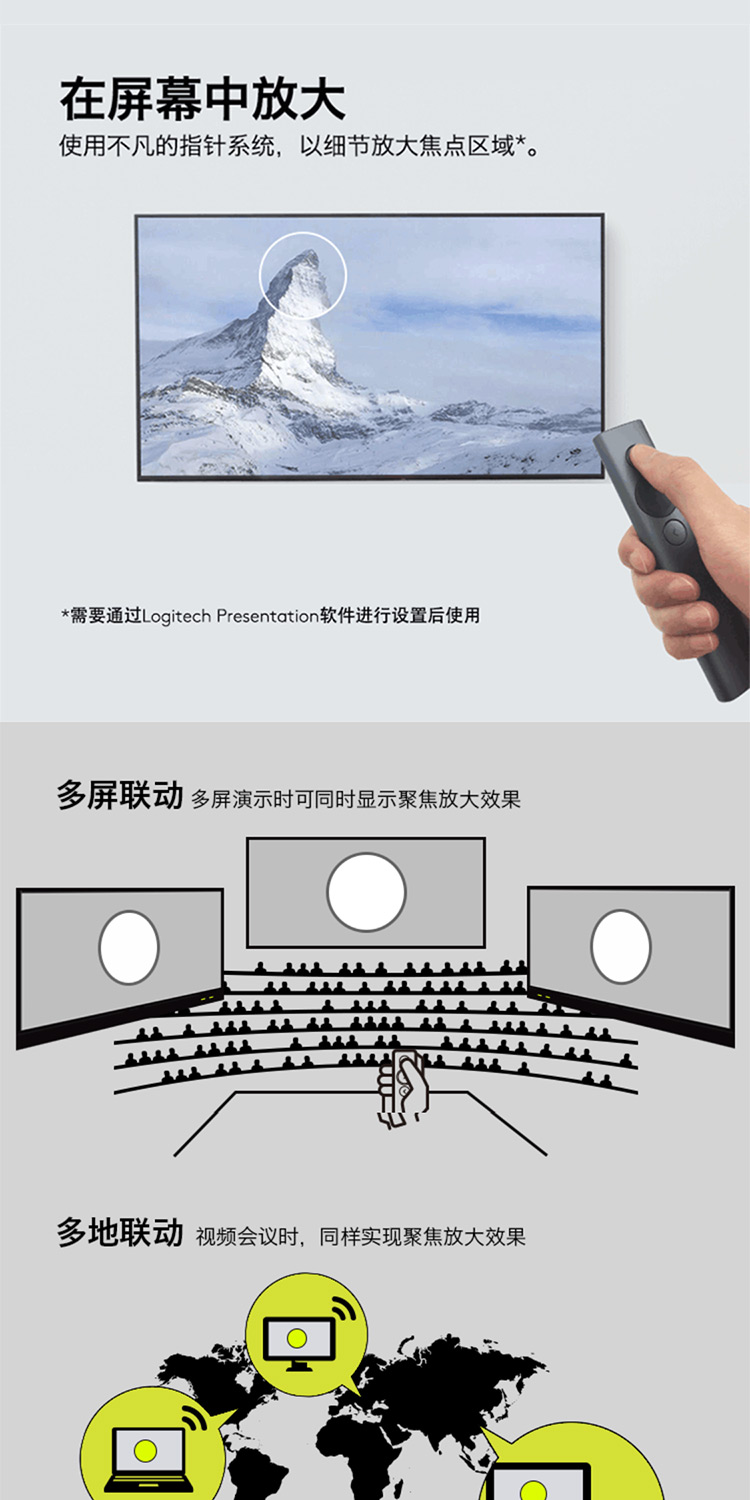 在屏幕中放大
使用不凡的指针系统，以细节放大焦点区域*。

*需要通过Logitech Presentation软件进行设置后使用

多屏联动 多屏演示时可同时显示聚焦放大效果

多地联动 视频会议时，同样实现聚焦放大效果