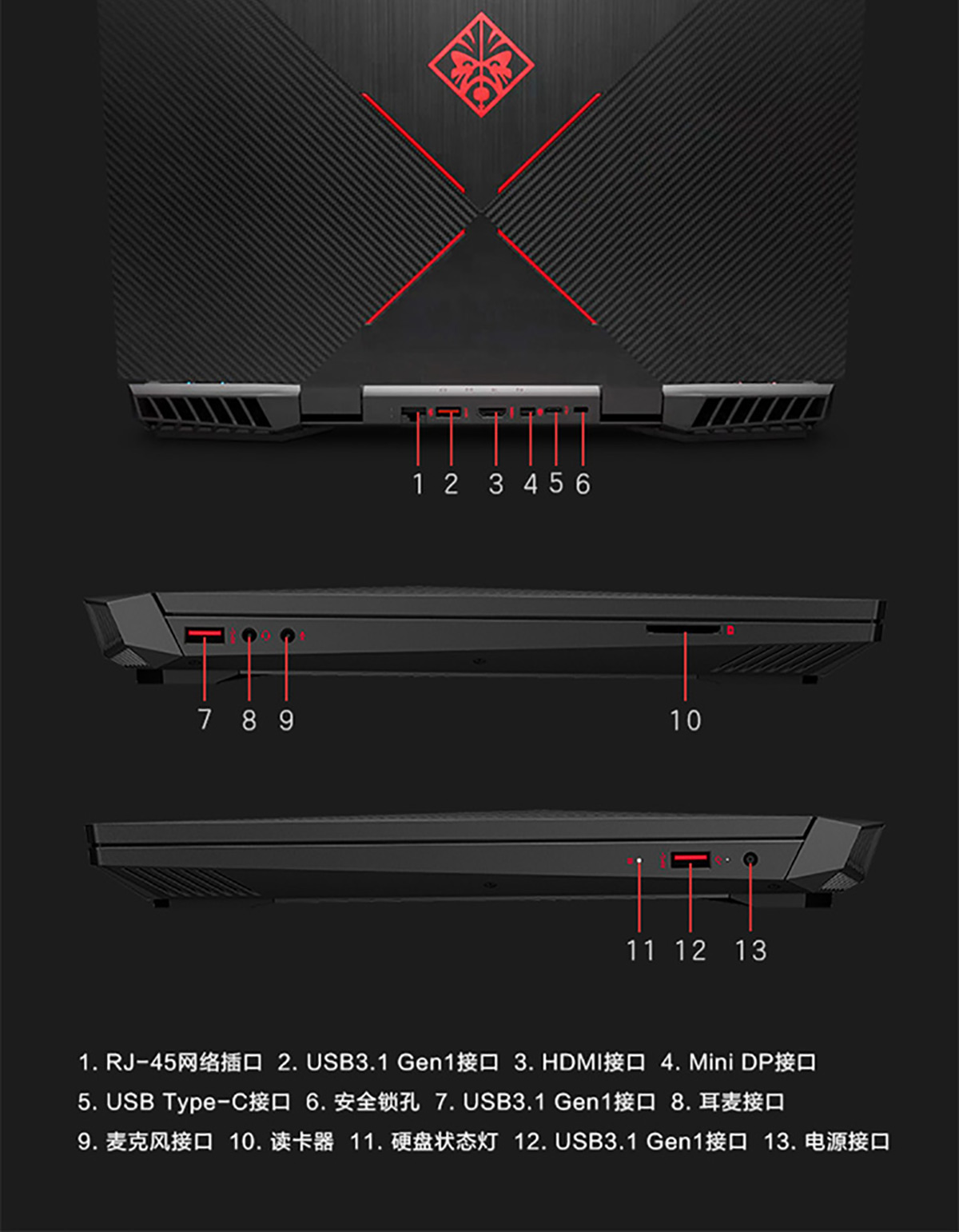 1 2 3 4 5 6

7 8 9 10

11 12 13

1. RJ-45网络插口 2. USB3.1 Gen1接口 3. HDMI接口 4. Mini DP接口
5. USB Type-C接口 6. 安全锁孔 7. USB3.1 Gen1接口 8. 耳麦接口
9. 麦克风接口 10. 读卡器 11. 硬盘状态灯 12. USB3.1 Gen1接口 13. 电源接口